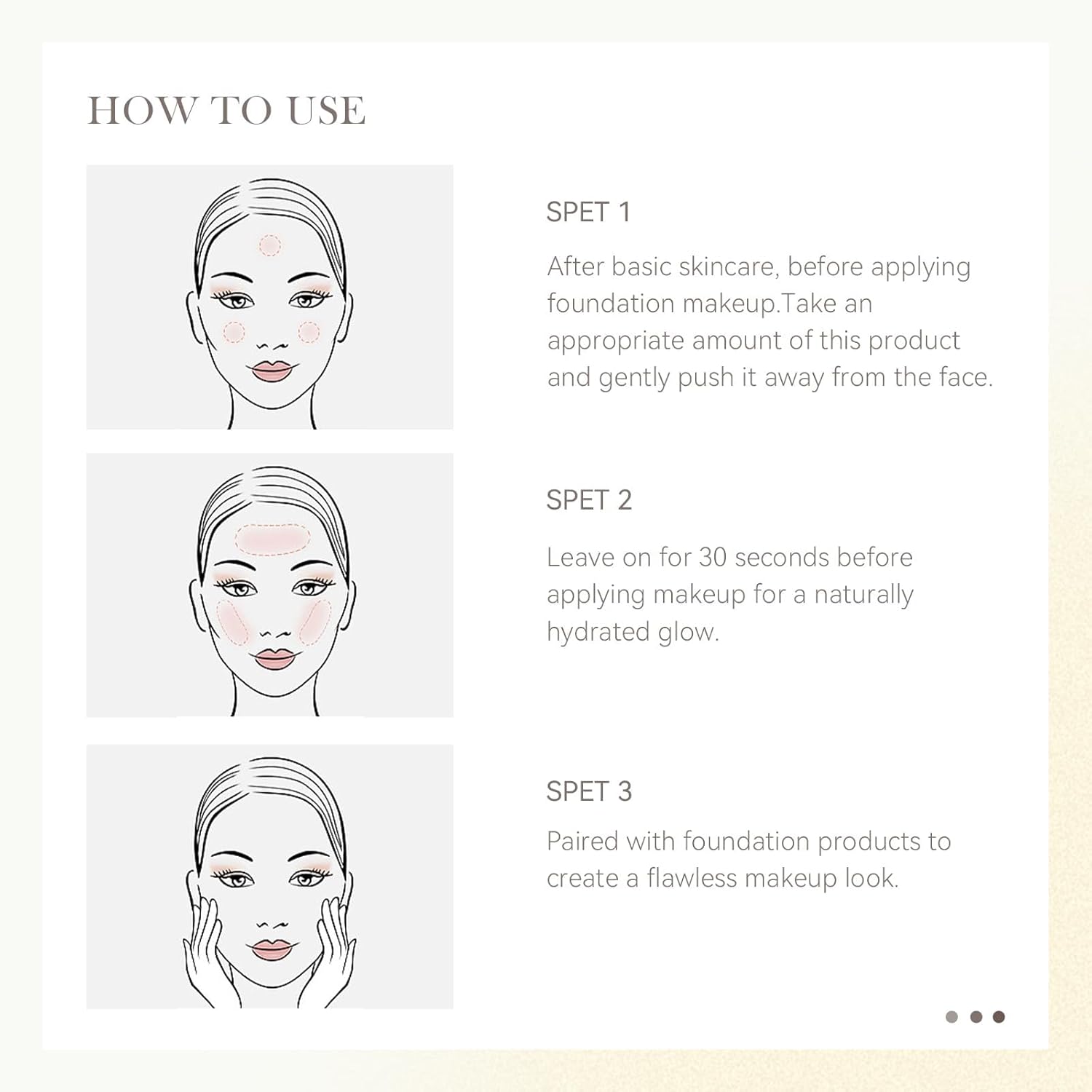 HOW TO USE

SPET 1

After basic skincare, before applying foundation makeup.Take an appropriate amount of this product and gently push it away from the face.

SPET 2

Leave on for 30 seconds before applying makeup for a naturally hydrated glow.

SPET 3

Paired with foundation products to create a flawless makeup look.