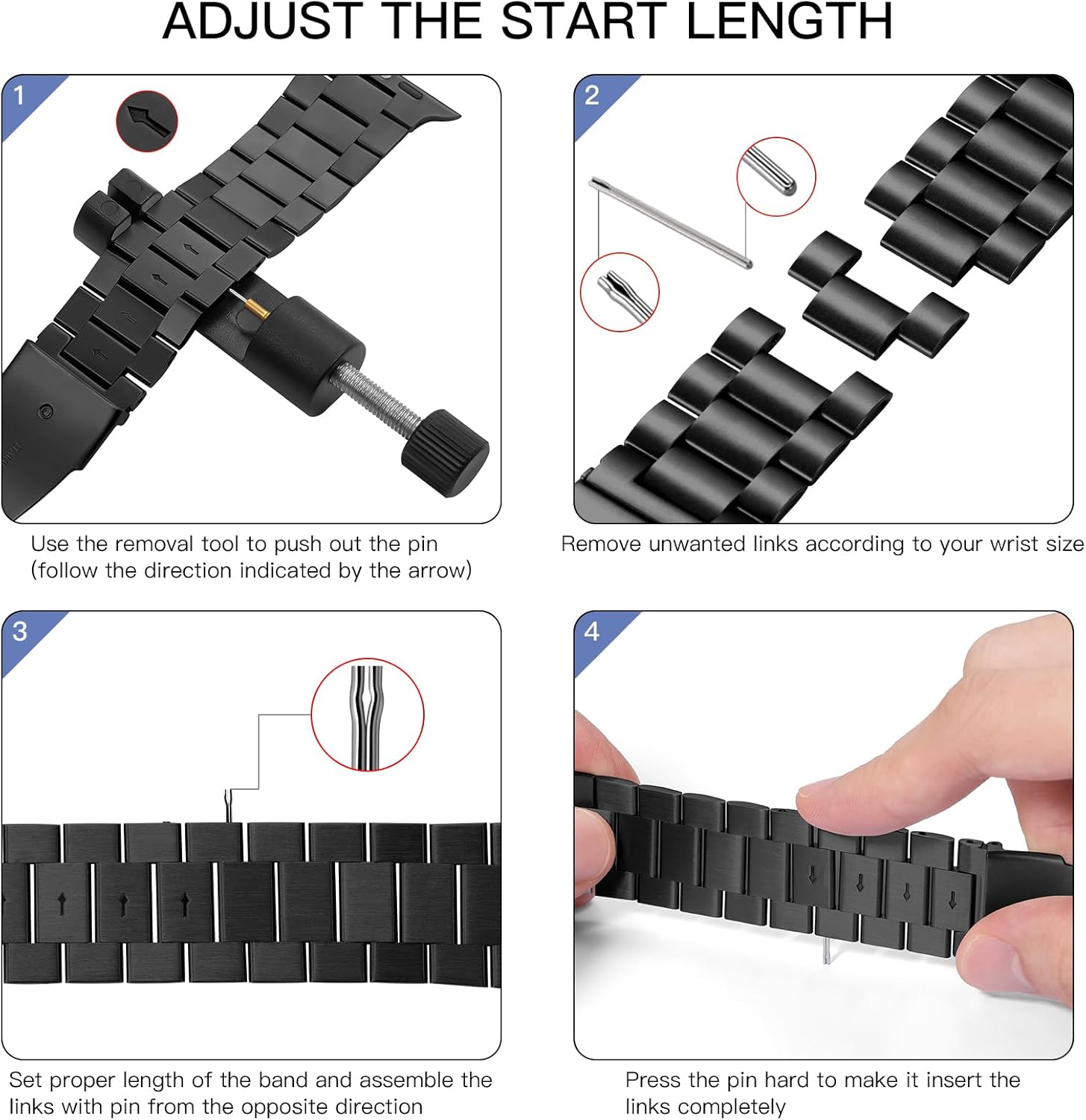 ADJUST THE START LENGTH

1

Use the removal tool to push out the pin (follow the direction indicated by the arrow)

2

Remove unwanted links according to your wrist size

3

Set proper length of the band and assemble the links with pin from the opposite direction

4

Press the pin hard to make it insert the links completely