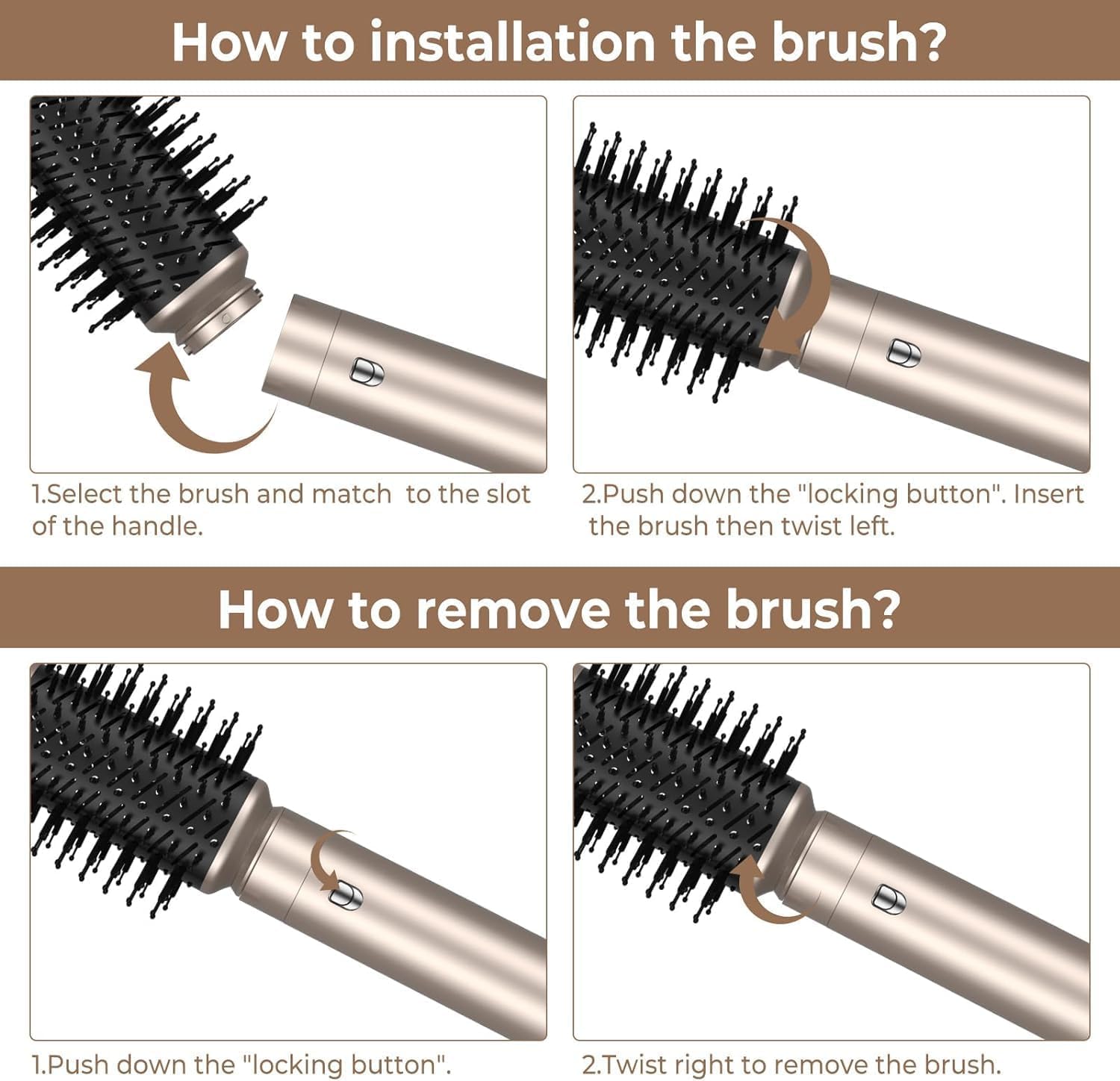 How to installation the brush?

1.Select the brush and match  to the slot of the handle.

2.Push down the "locking button". Insert the brush then twist left.

How to remove the brush?

1.Push down the "locking button".

2.Twist right to remove the brush.