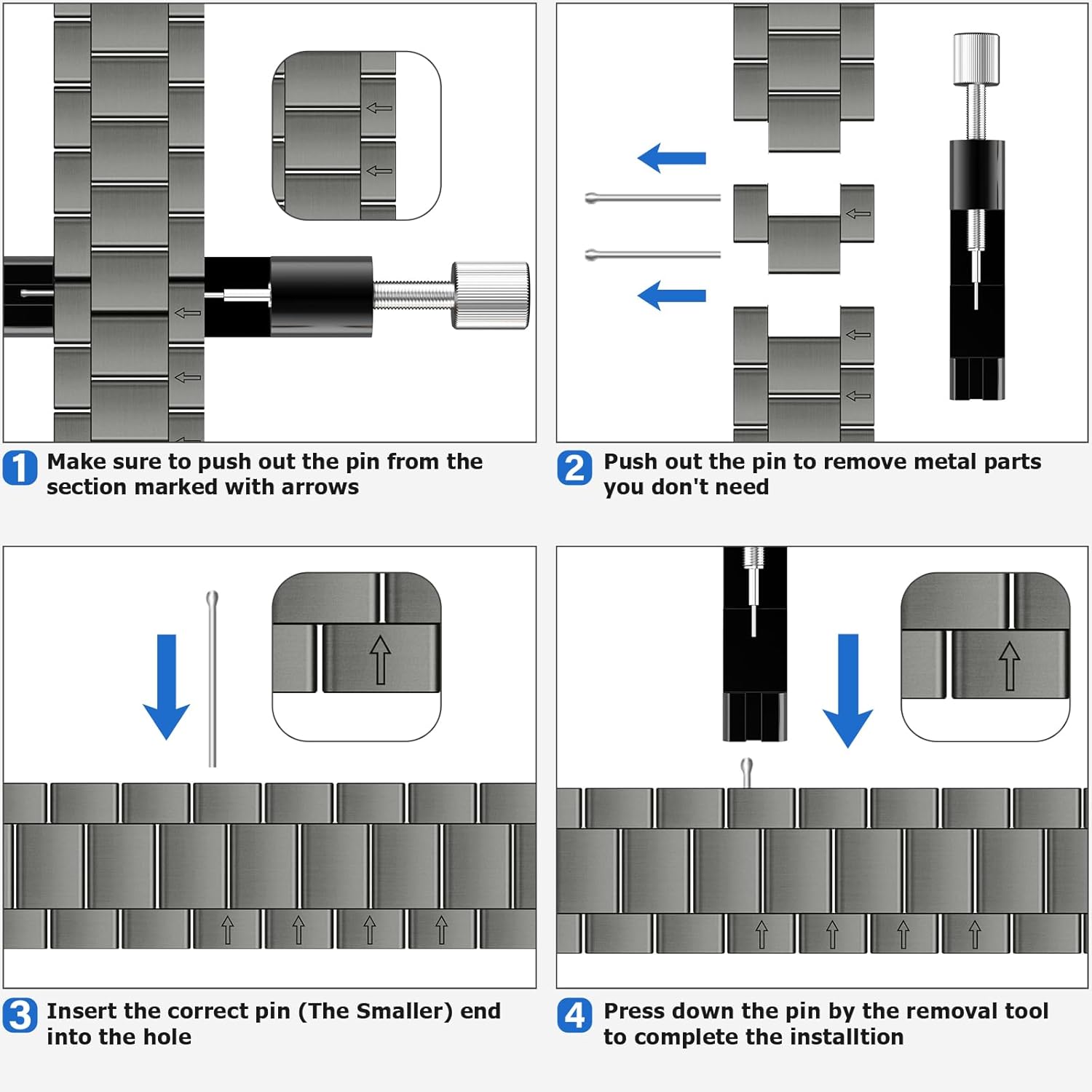 1 Make sure to push out the pin from the section marked with arrows

2 Push out the pin to remove metal parts you don't need

3 Insert the correct pin (The Smaller) end into the hole

4 Press down the pin by the removal tool to complete the installtion