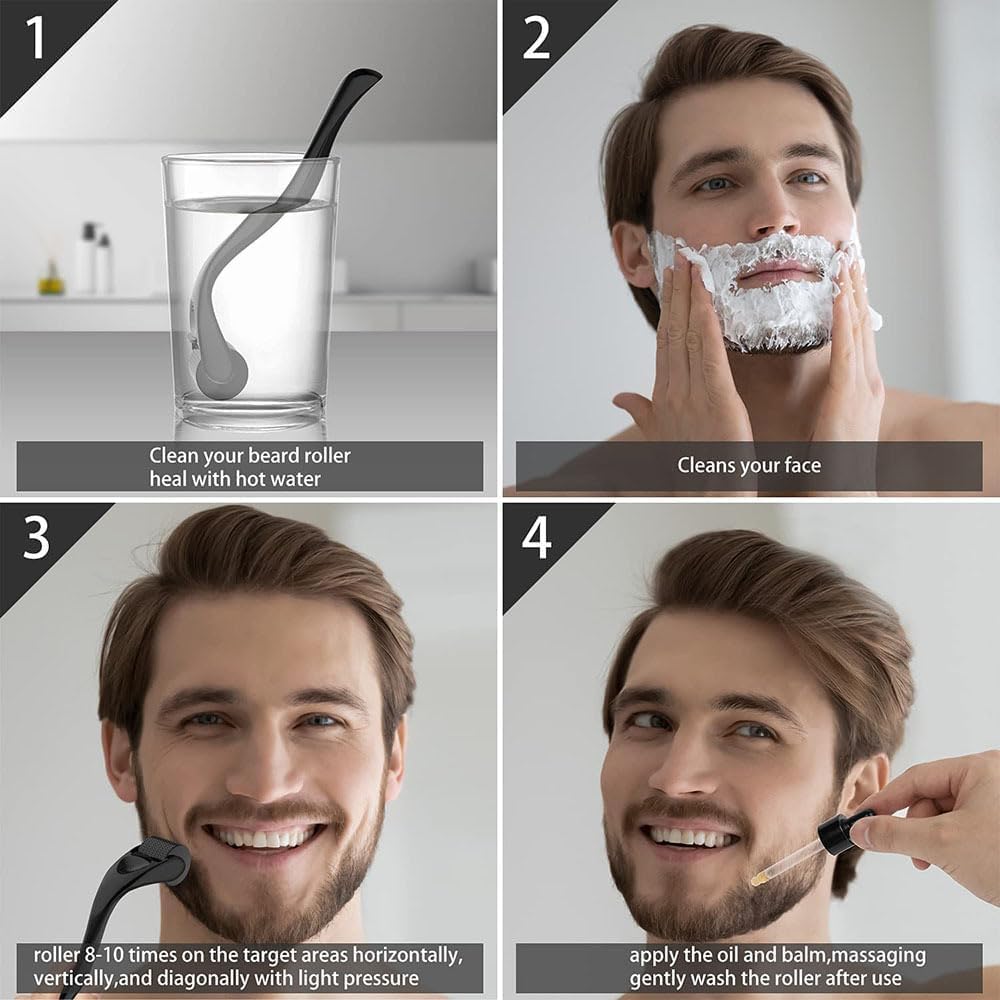 1

Clean your beard roller heal with hot water

2

Cleans your face

3

roller 8-10 times on the target areas horizontally, vertically,and diagonally with light pressure

4

apply the oil and balm,massaging gently wash the roller after use