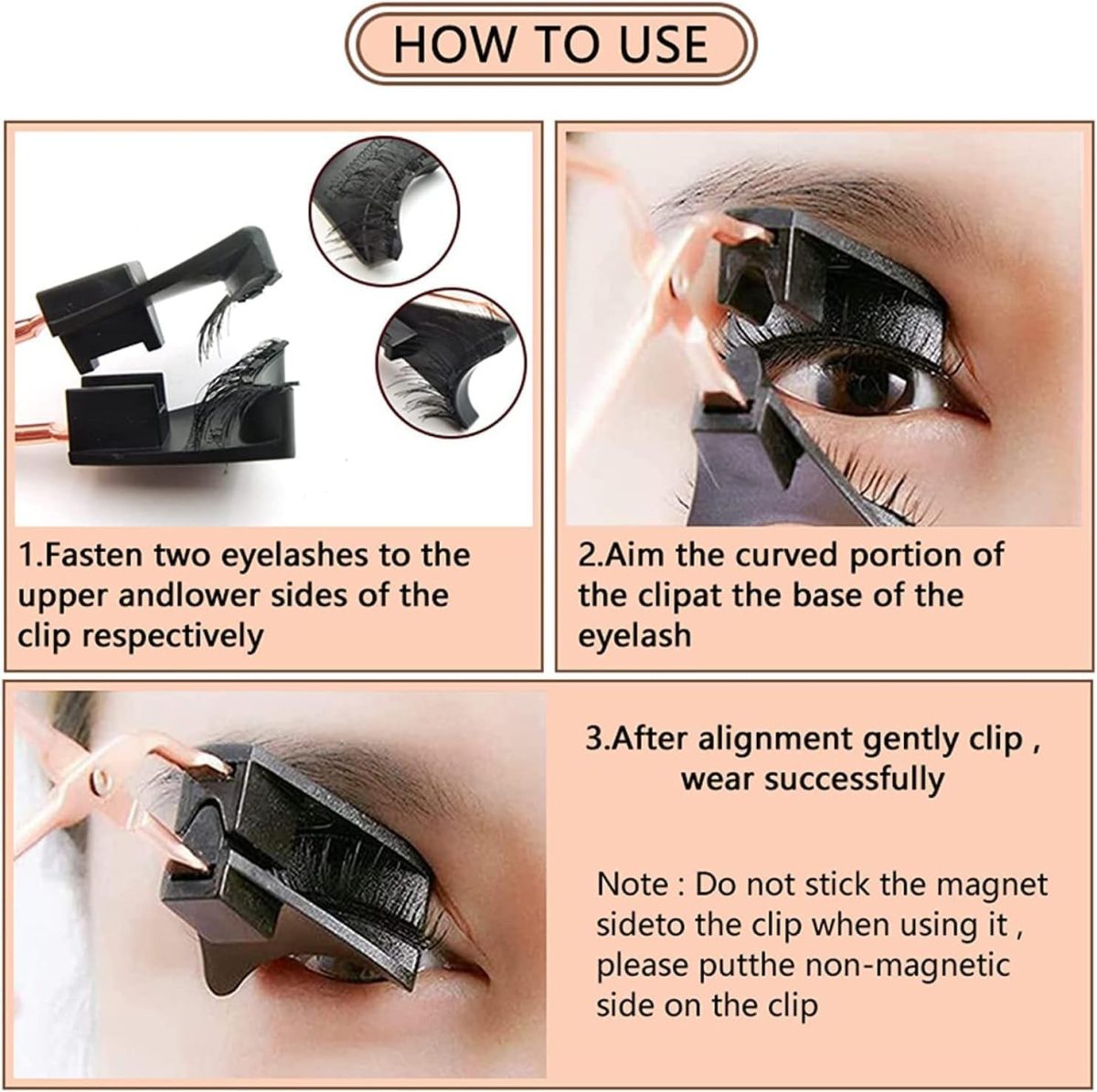 HOW TO USE

1.Fasten two eyelashes to the upper andlower sides of the clip respectively

2.Aim the curved portion of the clipat the base of the eyelash

3.After alignment gently clip , wear successfully

Note : Do not stick the magnet sideto the clip when using it , please putthe non-magnetic side on the clip