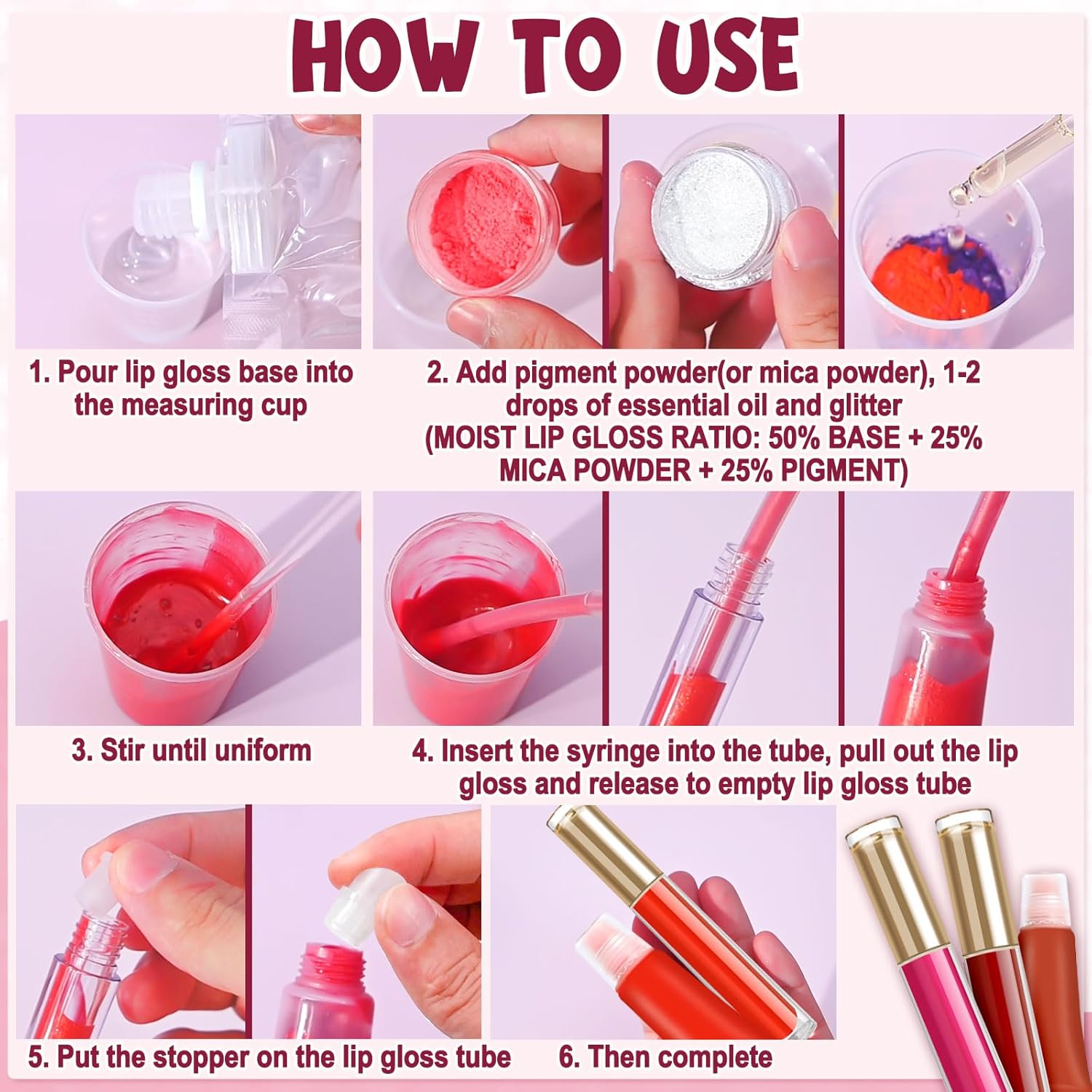 HOW TO USE

1. Pour lip gloss base into the measuring cup

2. Add pigment powder(or mica powder), 1-2 drops of essential oil and glitter (MOIST LIP GLOSS RATIO: 50% BASE + 25% MICA POWDER + 25% PIGMENT)

3. Stir until uniform

4. Insert the syringe into the tube, pull out the lip gloss and release to empty lip gloss tube

5. Put the stopper on the lip gloss tube

6. Then complete