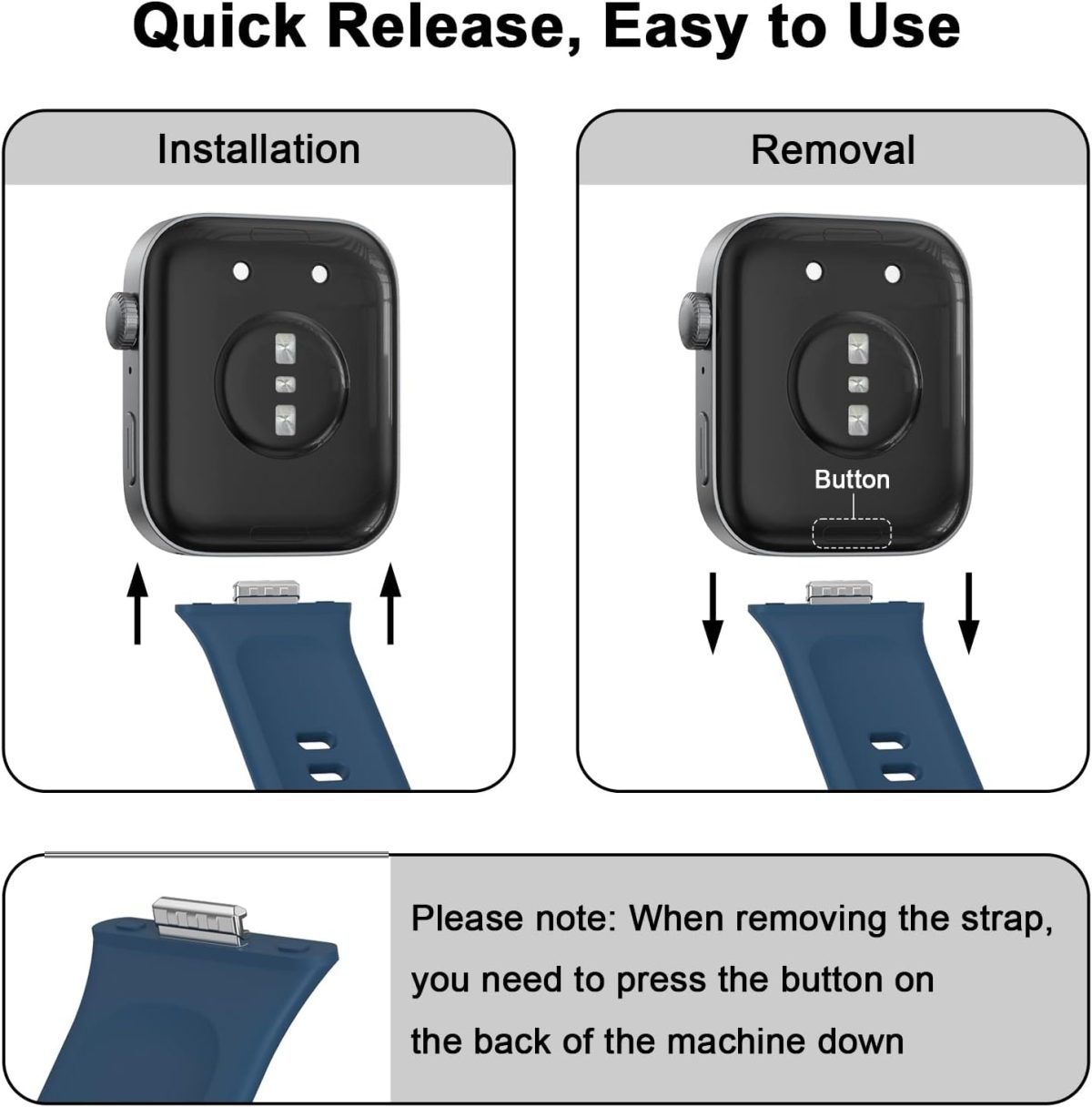 Quick Release, Easy to Use

Installation

Removal

Button

Please note: When removing the strap, you need to press the button on the back of the machine down