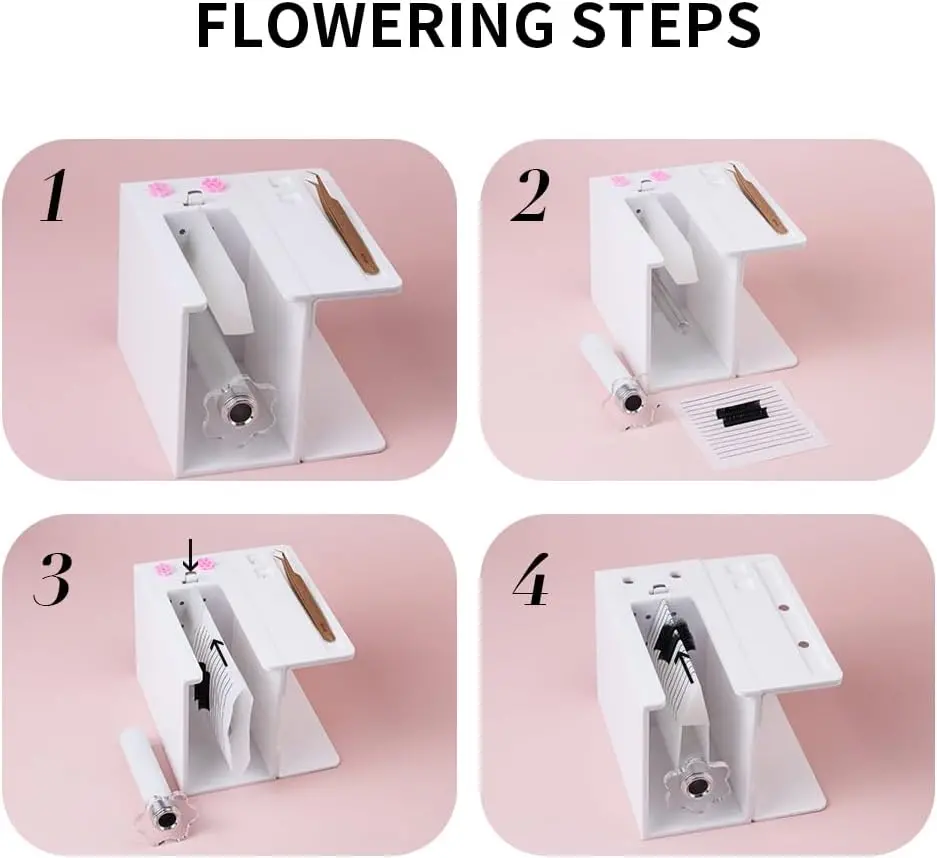 FLOWERING STEPS

1

2

3

4